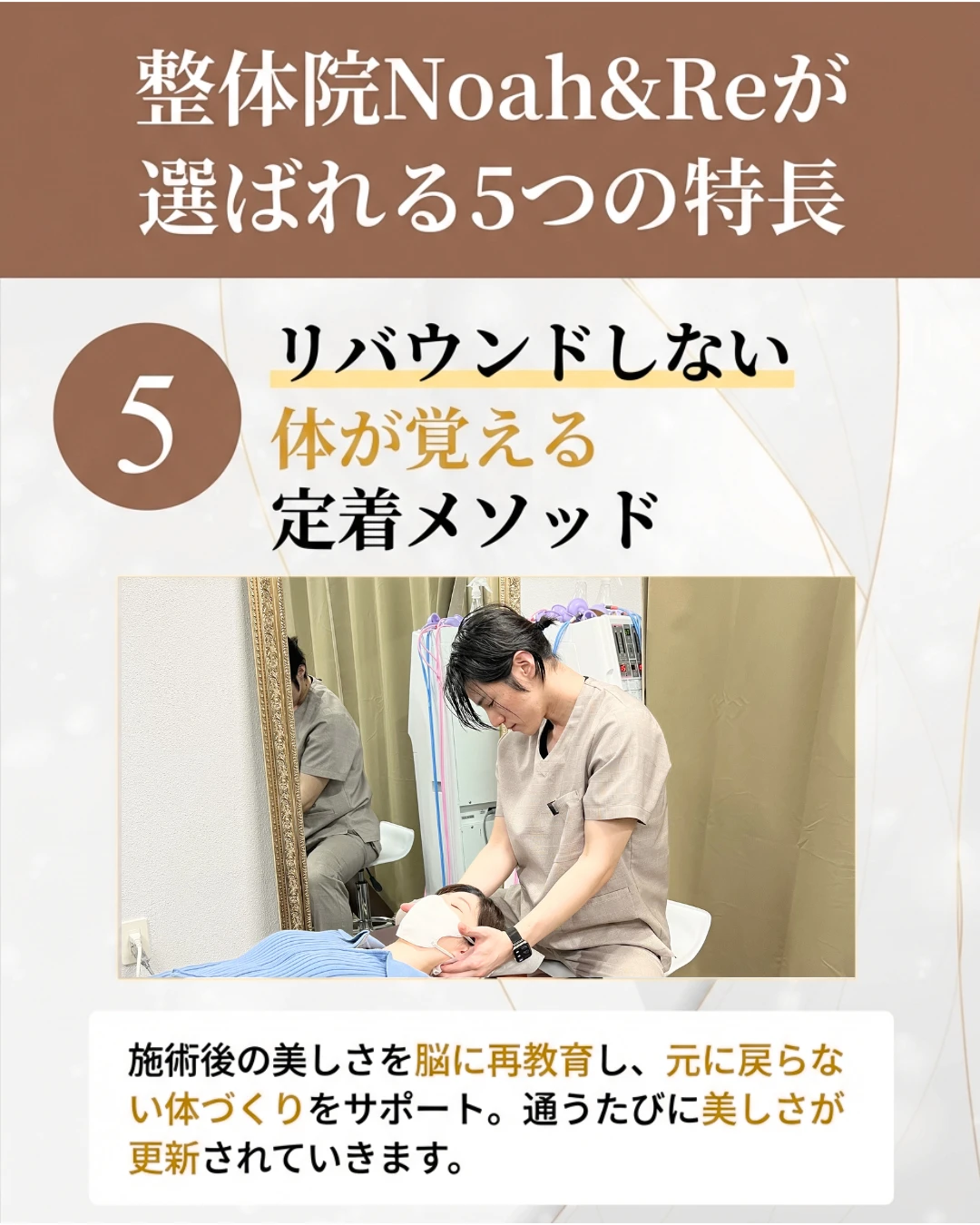 整体院Noah&Reが選ばれる5つの特長

5

リバウンドしない
体が覚える
定着メソッド

施術後の美しさを脳に再教育し、元に戻らない体づくりをサポート。通うたびに美しさが更新されていきます。